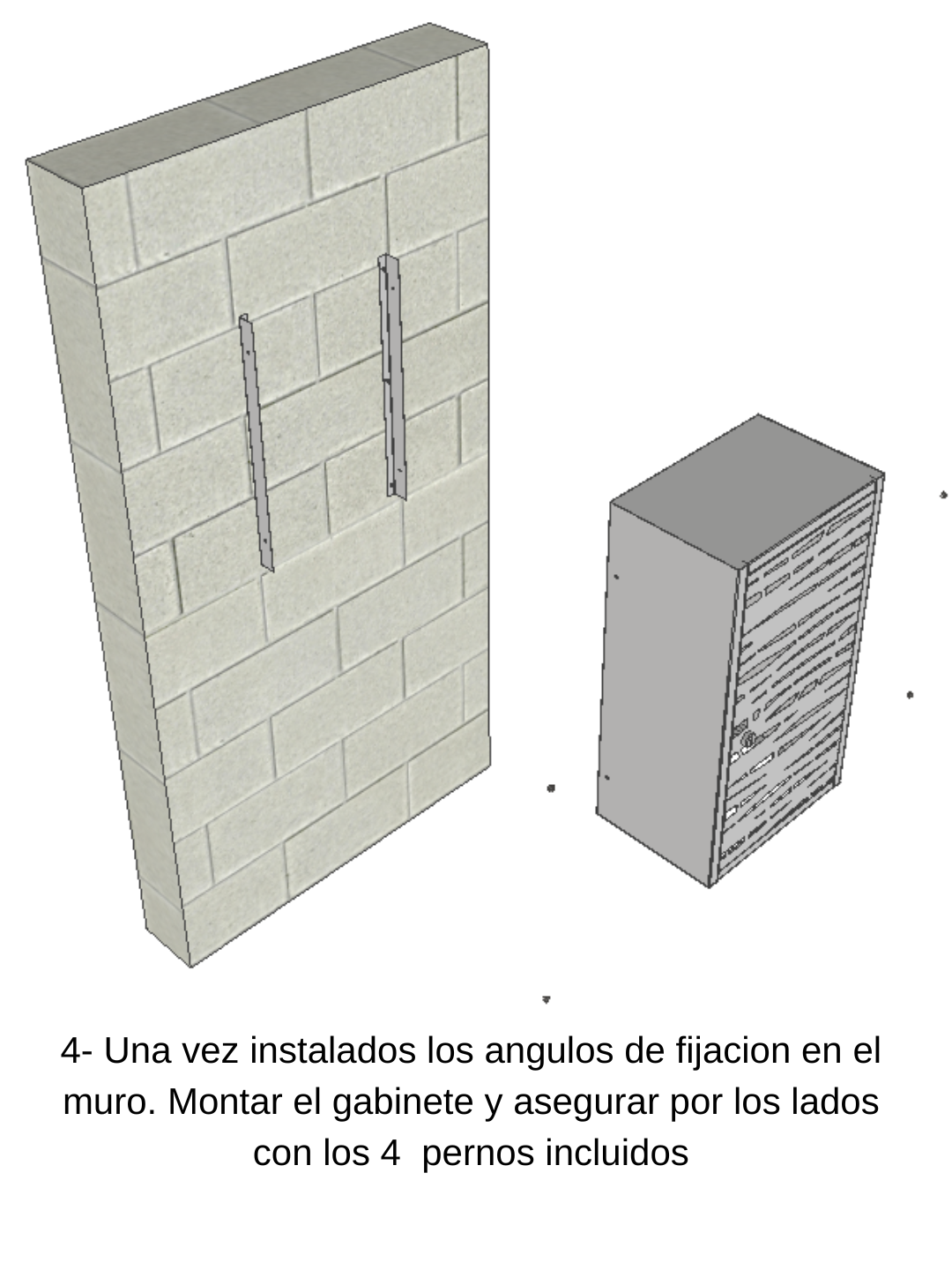 4- Una vez instalados los angulos de fijacion en el muro. Montar el gabinete y asegurar por los lados con los 4  pernos incluidos